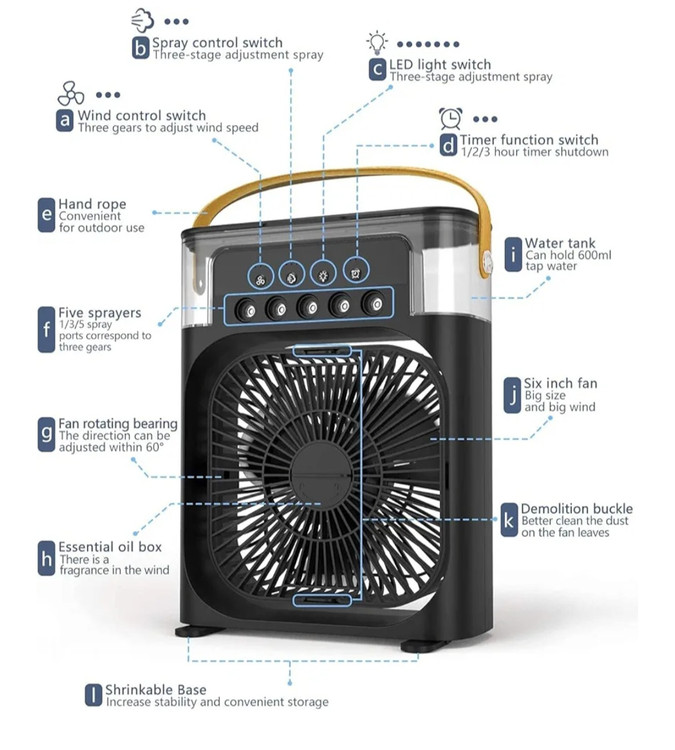 b Spray control switch
Three-stage adjustment spray

c LED light switch
Three-stage adjustment spray

a Wind control switch
Three gears to adjust wind speed

d Timer function switch
1/2/3 hour timer shutdown

e Hand rope
Convenient for outdoor use

i Water tank
Can hold 600ml tap water

f Five sprayers
1/3/5 spray ports correspond to three gears

j Six inch fan
Big size and big wind

g Fan rotating bearing
The direction can be adjusted within 60°

k Demolition buckle
Better clean the dust on the fan leaves

h Essential oil box
There is a fragrance in the wind

l Shrinkable Base
Increase stability and convenient storage